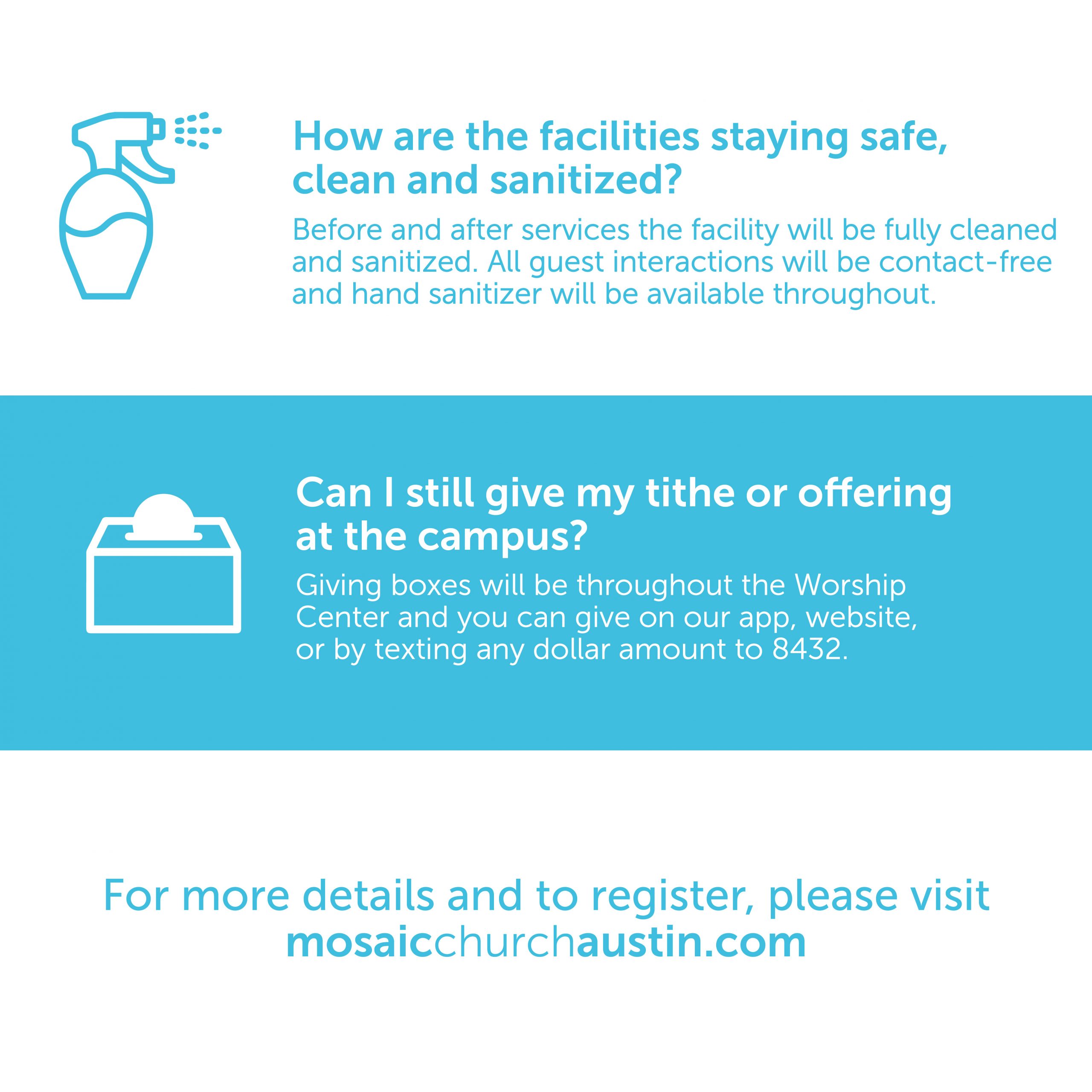 How are the facilities staying safe, clean and sanitized?

Before and after services the facility will be fully cleaned and sanitized. All guest interactions will be contact-free and hand sanitizer will be available throughout.

Can I still give my tithe or offering at the campus?

Giving boxes will be throughout the Worship Center and you can give on our app, website, or by texting any dollar amount to 8432.

For more details and to register, please visit mosaicchurchaustin.com