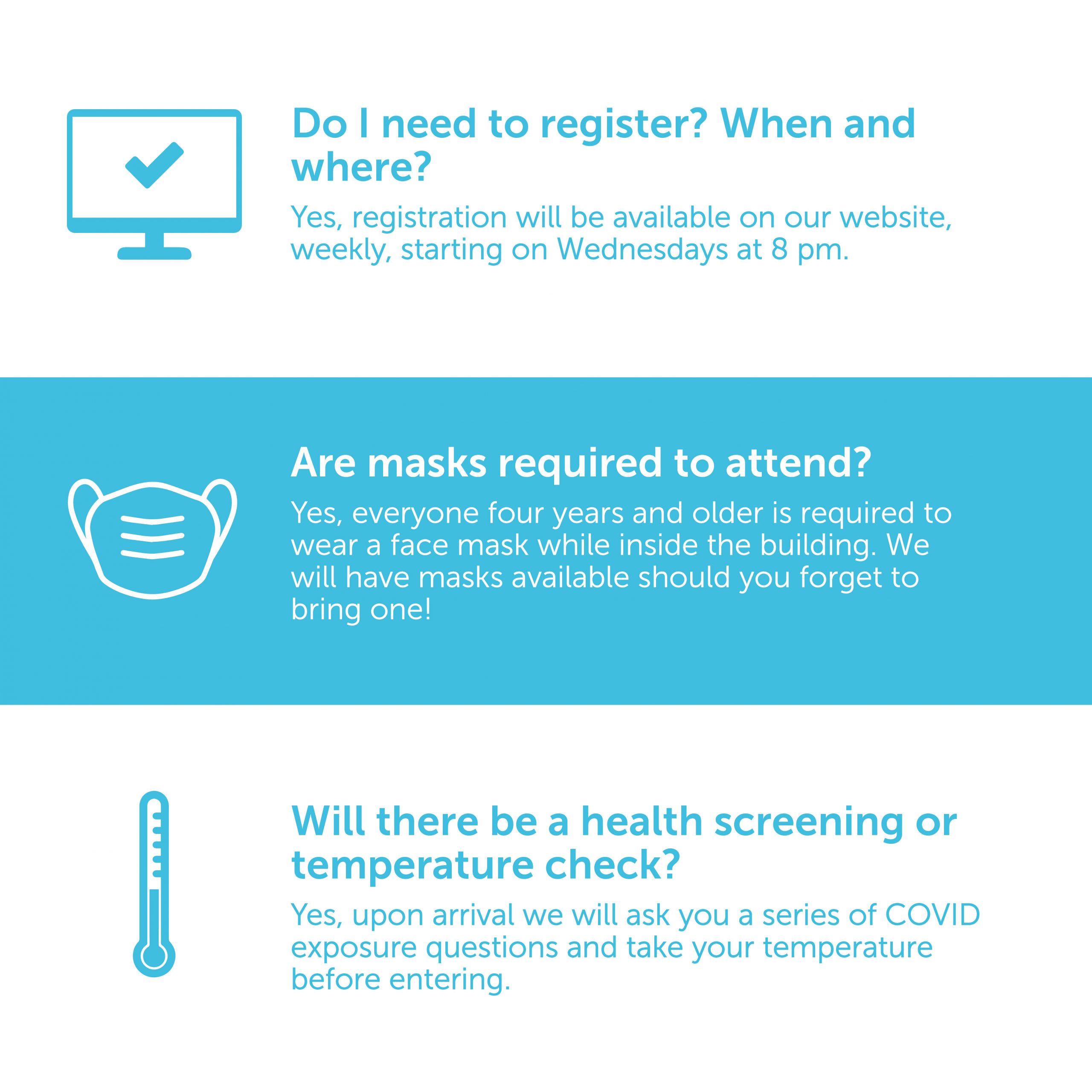 Do I need to register? When and where?

Yes, registration will be available on our website, weekly, starting on Wednesdays at 8 pm.

Are masks required to attend?

Yes, everyone four years and older is required to wear a face mask while inside the building. We will have masks available should you forget to bring one!

Will there be a health screening or temperature check?

Yes, upon arrival we will ask you a series of COVID exposure questions and take your temperature before entering.